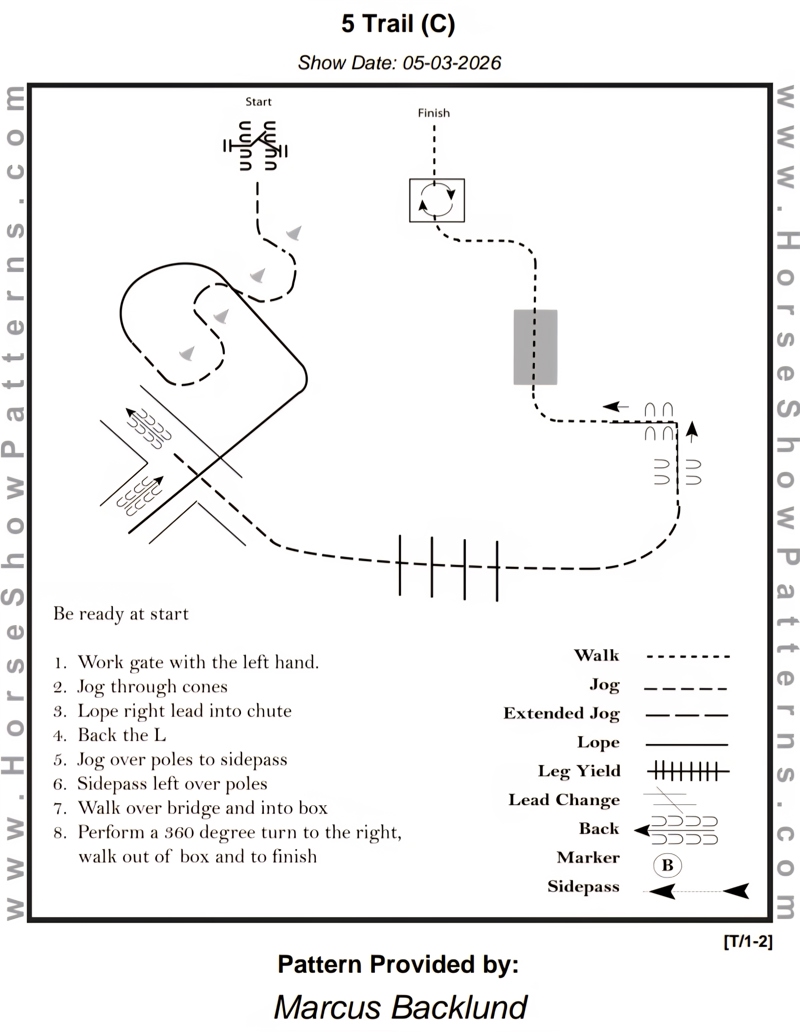 5 Trail (C)

Show Date: 05-03-2026

www.HorseShowPatterns.com

www.HorseShowPatterns.com

Start

Finish

Be ready at start

1. Work gate with the left hand.
2. Jog through cones
3. Lope right lead into chute
4. Back the L
5. Jog over poles to sidepass
6. Sidepass left over poles
7. Walk over bridge and into box
8. Perform a 360 degree turn to the right, walk out of box and to finish

Walk
Jog
Extended Jog
Lope
Leg Yield
Lead Change
Back
Marker
B
Sidepass

[T/1-2]

Pattern Provided by:

Marcus Backlund