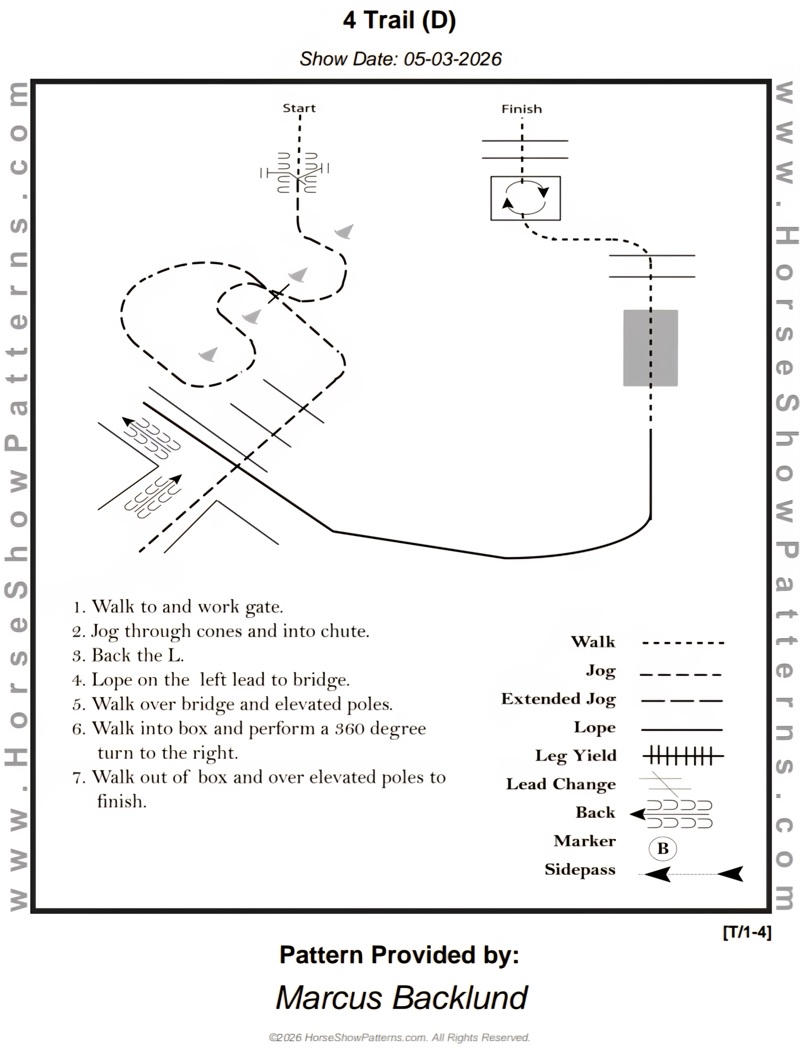 4 Trail (D)

Show Date: 05-03-2026

www.HorseShowPatterns.com

Start

Finish

1. Walk to and work gate.
2. Jog through cones and into chute.
3. Back the L.
4. Lope on the left lead to bridge.
5. Walk over bridge and elevated poles.
6. Walk into box and perform a 360 degree turn to the right.
7. Walk out of box and over elevated poles to finish.

Walk
Jog
Extended Jog
Lope
Leg Yield
Lead Change
Back
Marker B
Sidepass

www.HorseShowPatterns.com

[T/1-4]

Pattern Provided by:

Marcus Backlund

©2026 HorseShowPatterns.com. All Rights Reserved.