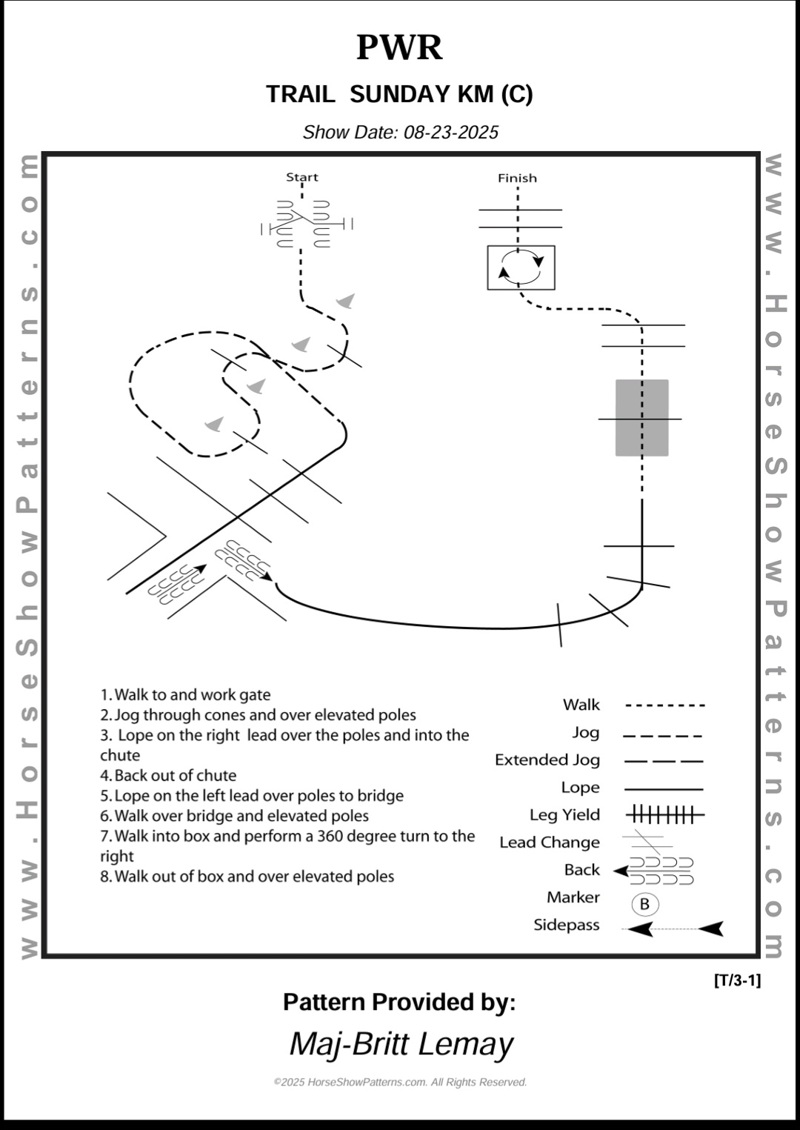 PWR

TRAIL SUNDAY KM (C)

Show Date: 08-23-2025

www.HorseShowPatterns.com

www.HorseShowPatterns.com

Start

Finish

1. Walk to and work gate
2. Jog through cones and over elevated poles
3. Lope on the right lead over the poles and into the chute
4. Back out of chute
5. Lope on the left lead over poles to bridge
6. Walk over bridge and elevated poles
7. Walk into box and perform a 360 degree turn to the right
8. Walk out of box and over elevated poles

Walk
Jog
Extended Jog
Lope
Leg Yield
Lead Change
Back
Marker
B
Sidepass

[T/3-1]

Pattern Provided by:

Maj-Britt Lemay

©2025 HorseShowPatterns.com. All Rights Reserved.