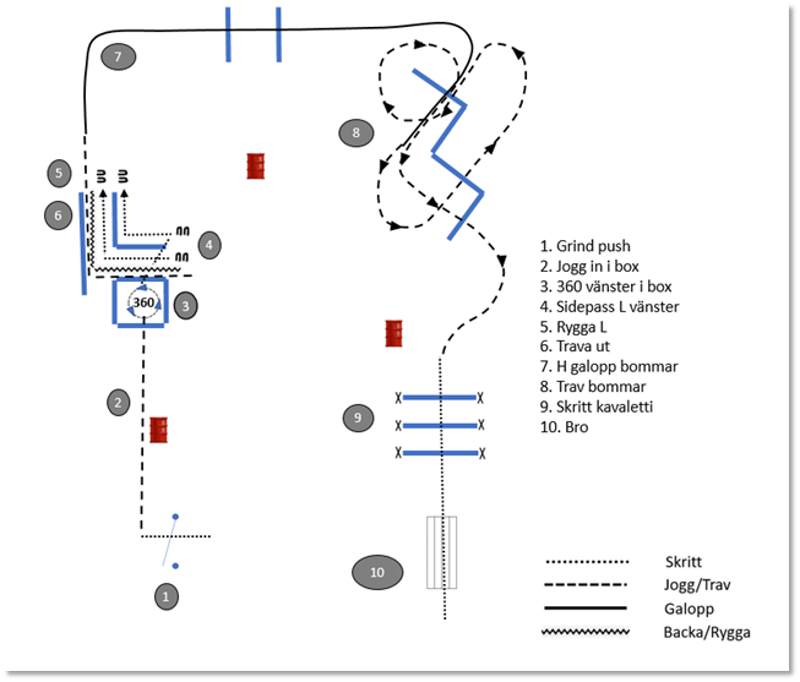 7

8

5

6

4

360

3

2

9

1

10

1. Grind push
2. Jogg in i box
3. 360 vänster i box
4. Sidepass L vänster
5. Rygga L
6. Trava ut
7. H galopp bommar
8. Trav bommar
9. Skritt kavaletti
10. Bro

Skritt
Jogg/Trav
Galopp
Backa/Rygga