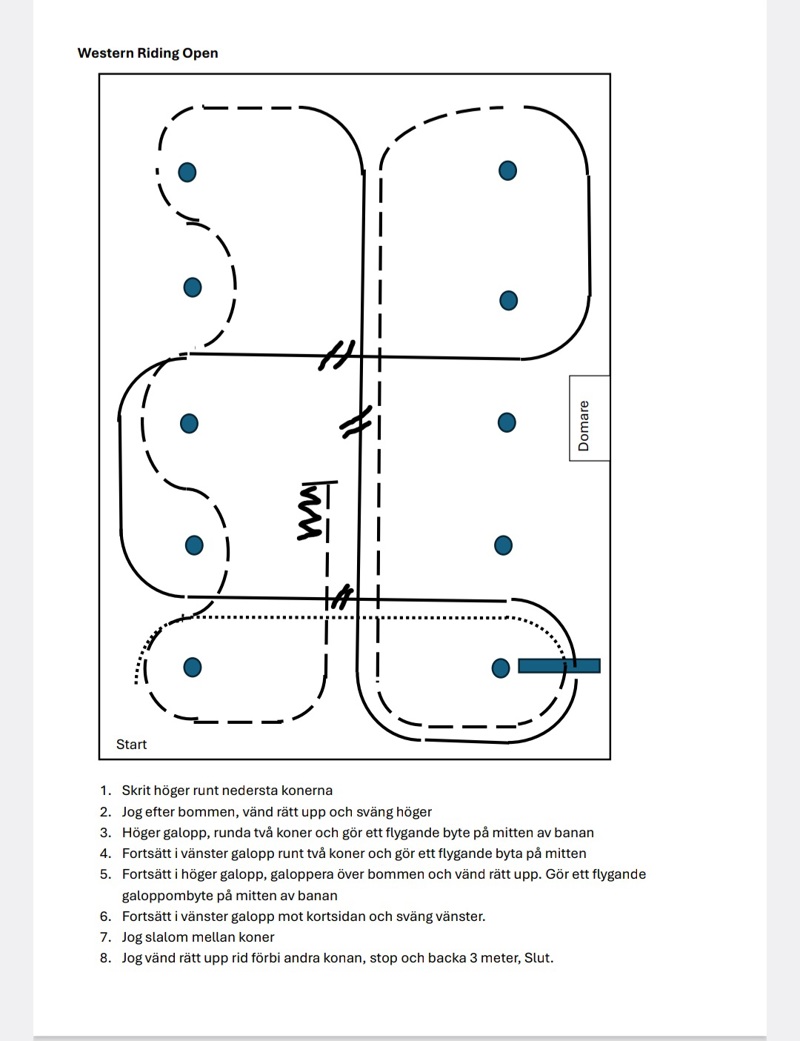 Western Riding Open

Domare

Start

1. Skrit höger runt nedersta konerna
2. Jog efter bommen, vänd rätt upp och sväng höger
3. Höger galopp, runda två koner och gör ett flygande byte på mitten av banan
4. Fortsätt i vänster galopp runt två koner och gör ett flygande byta på mitten
5. Fortsätt i höger galopp, galoppera över bommen och vänd rätt upp. Gör ett flygande galoppombyte på mitten av banan
6. Fortsätt i vänster galopp mot kortsidan och sväng vänster.
7. Jog slalom mellan koner
8. Jog vänd rätt upp rid förbi andra konan, stop och backa 3 meter, Slut.