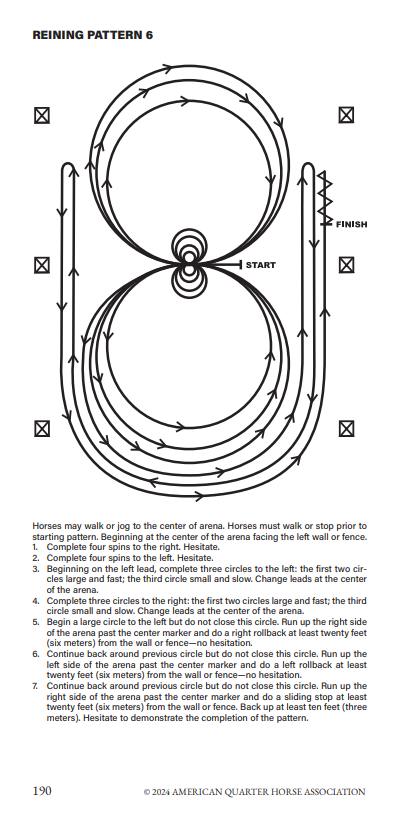 REINING PATTERN 6

FINISH

START

Horses may walk or jog to the center of arena. Horses must walk or stop prior to starting pattern. Beginning at the center of the arena facing the left wall or fence.
1. Complete four spins to the right. Hesitate.
2. Complete four spins to the left. Hesitate.
3. Beginning on the left lead, complete three circles to the left: the first two circles large and fast; the third circle small and slow. Change leads at the center of the arena.
4. Complete three circles to the right: the first two circles large and fast; the third circle small and slow. Change leads at the center of the arena.
5. Begin a large circle to the left but do not close this circle. Run up the right side of the arena past the center marker and do a right rollback at least twenty feet (six meters) from the wall or fence—no hesitation.
6. Continue back around previous circle but do not close this circle. Run up the left side of the arena past the center marker and do a left rollback at least twenty feet (six meters) from the wall or fence—no hesitation.
7. Continue back around previous circle but do not close this circle. Run up the right side of the arena past the center marker and do a sliding stop at least twenty feet (six meters) from the wall or fence. Back up at least ten feet (three meters). Hesitate to demonstrate the completion of the pattern.

190 © 2024 AMERICAN QUARTER HORSE ASSOCIATION